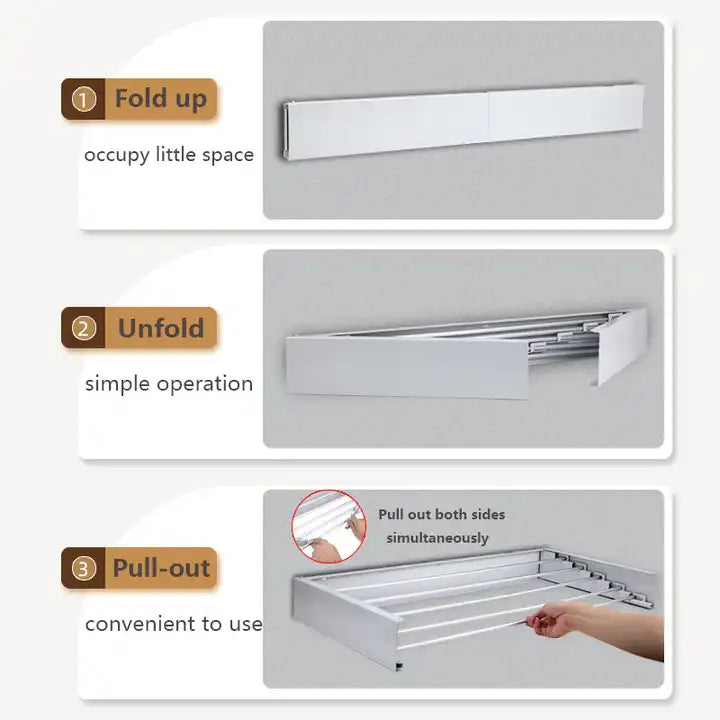 ① Fold up

occupy little space

② Unfold

simple operation

③ Pull-out

convenient to use

Pull out both sides simultaneously