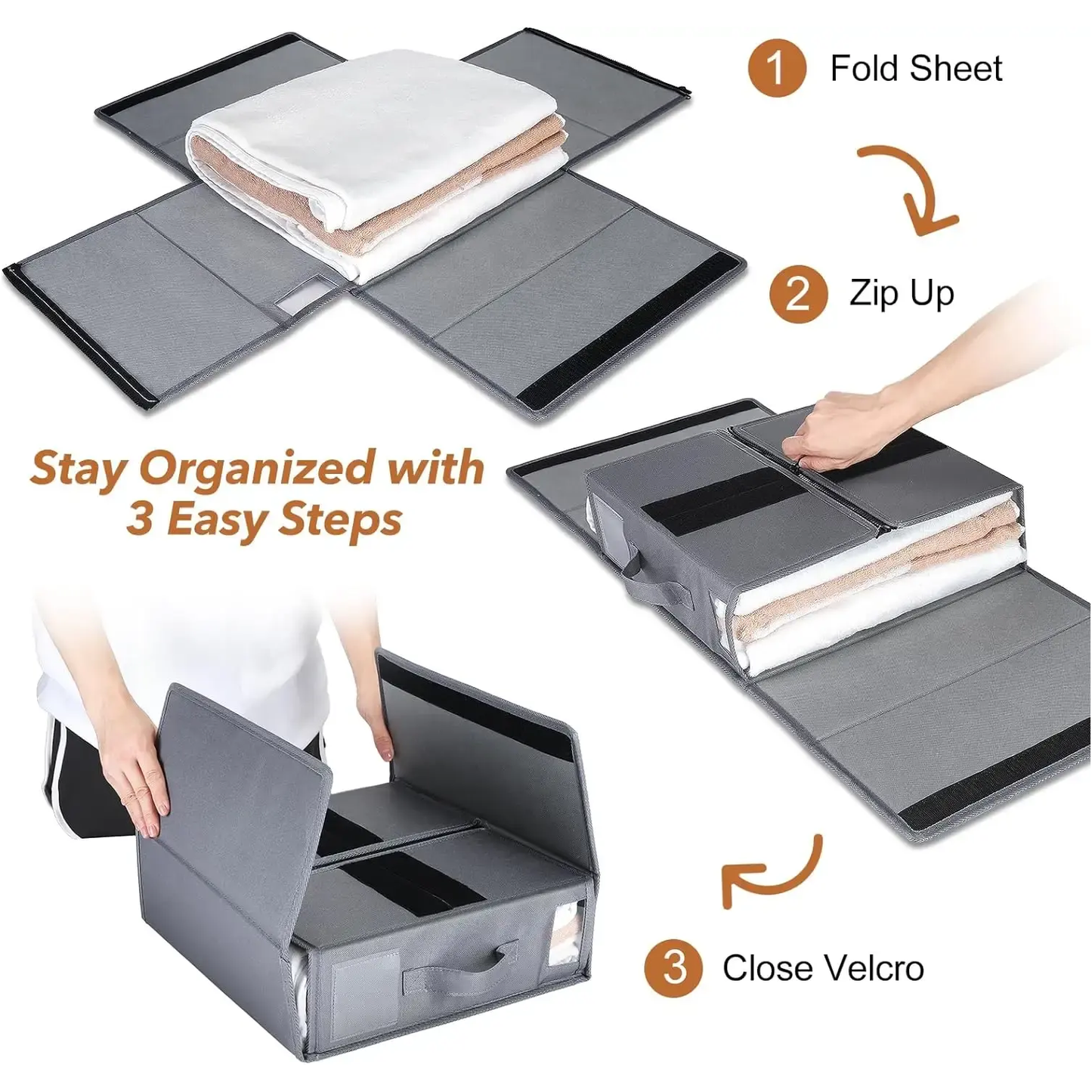 1 Fold Sheet

2 Zip Up

Stay Organized with 3 Easy Steps

3 Close Velcro