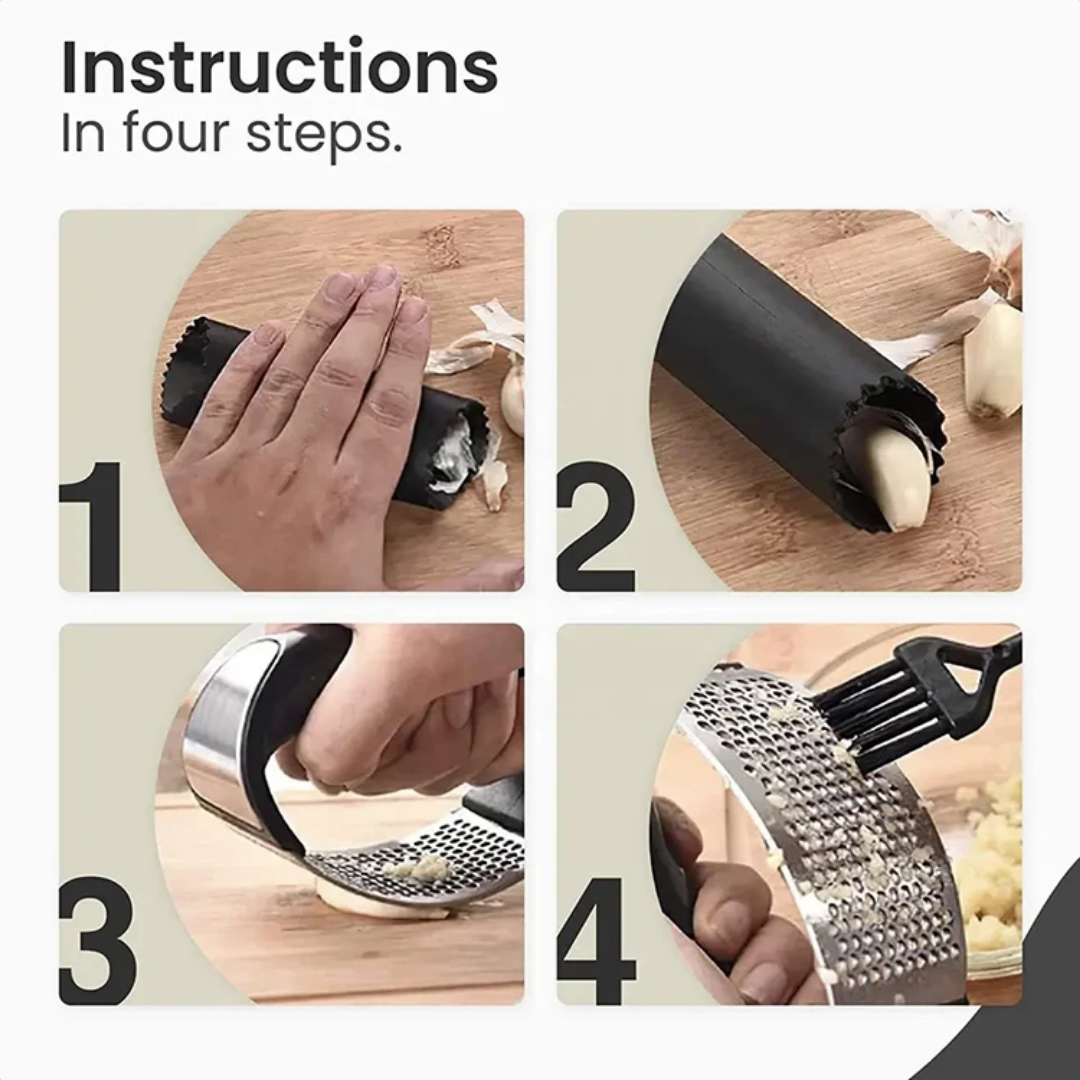 Instructions
In four steps.

1

2

3

4